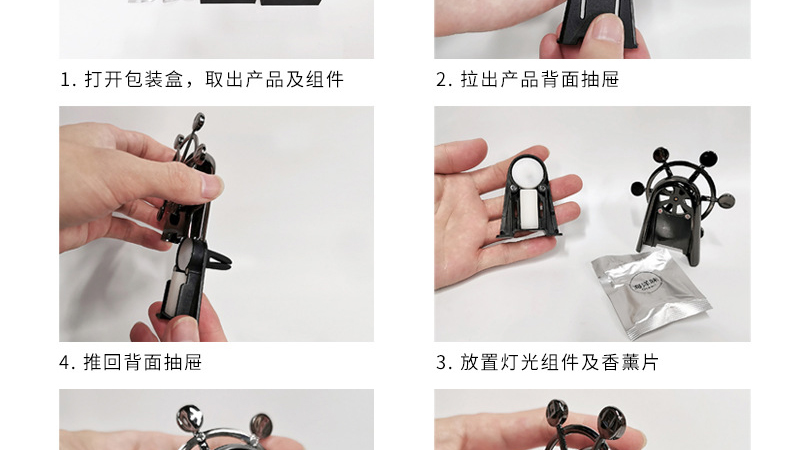 1. 打开包装盒，取出产品及组件

2. 拉出产品背面抽屉

海洋味

4. 推回背面抽屉

3. 放置灯光组件及香薰片