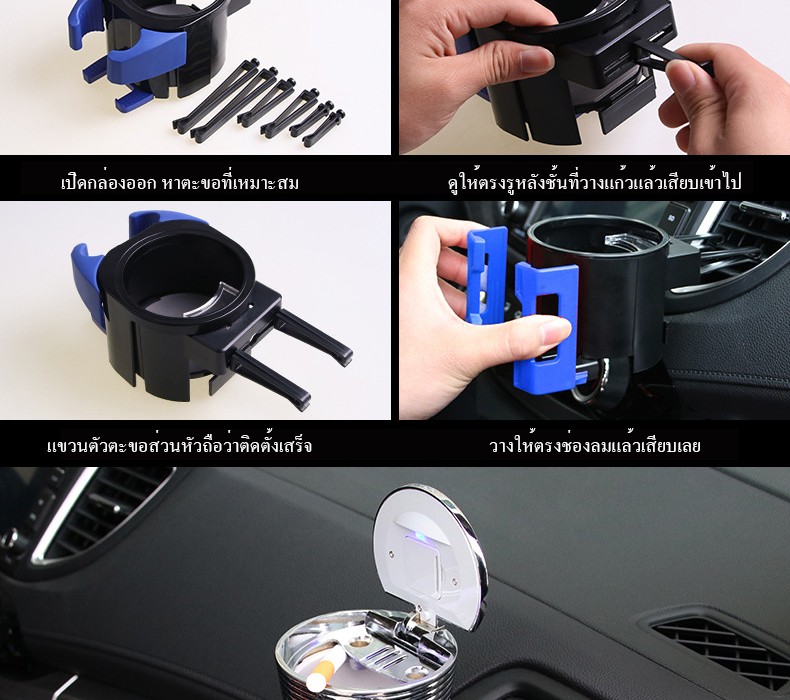 เปิดกล่องออก หาตะขอที่เหมาะสม

ดูให้ตรงรูหลังชั้นที่วางแก้วแล้วเสียบเข้าไป

แขวนตัวตะขอส่วนหัวถือว่าติดตั้งเสร็จ

วางให้ตรงช่องลมแล้วเสียบเลย