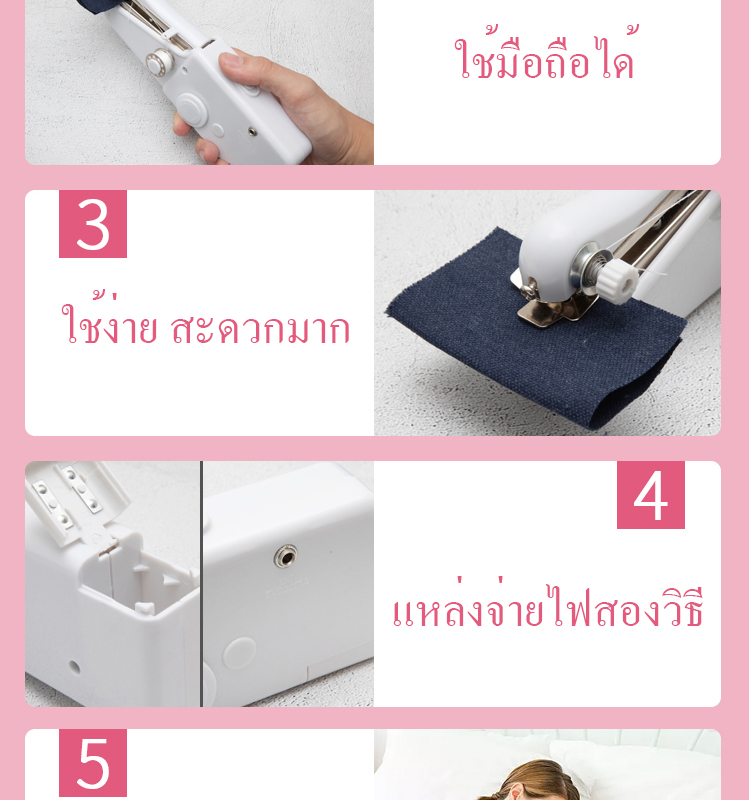 ใช้มือถือได้

3

ใช้ง่าย สะดวกมาก

4

แหล่งจ่ายไฟสองวิธี

5