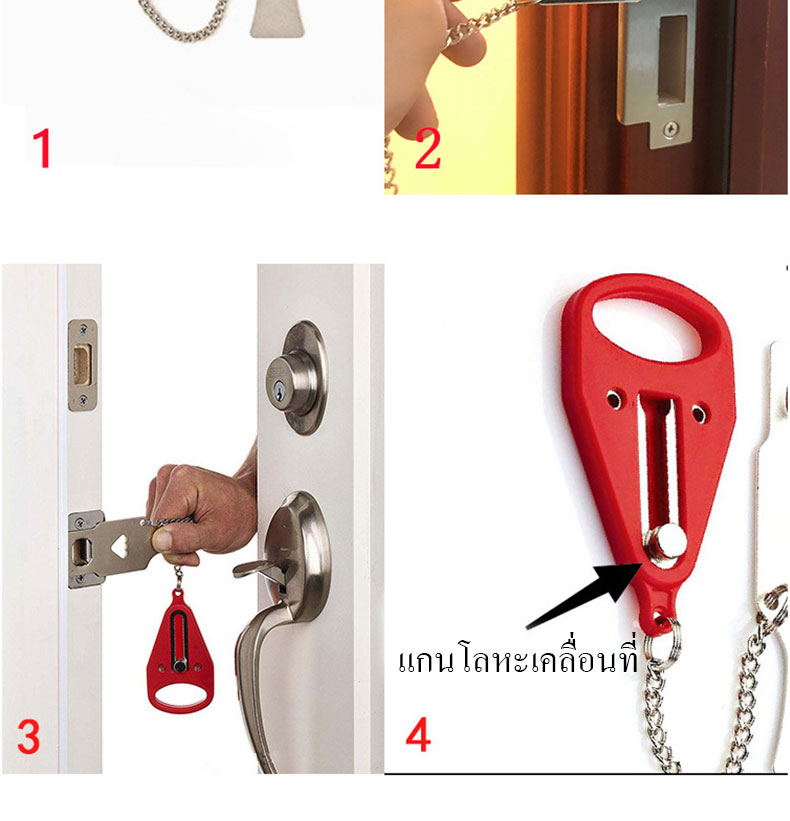 1

2

3

แกนโลหะเคลื่อนที่

4