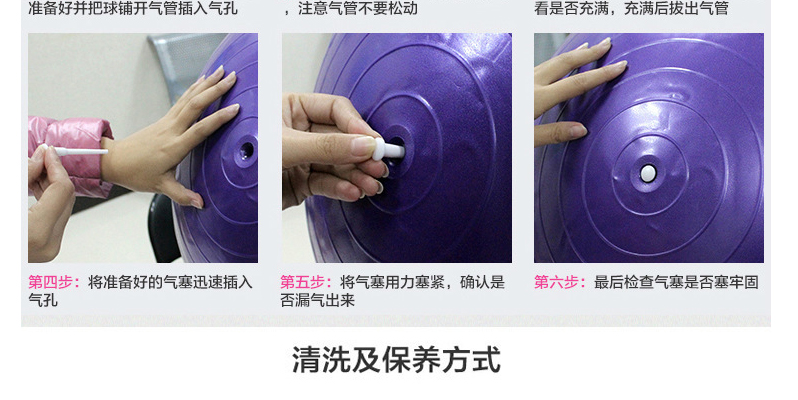 准备好并把球铺开气管插入气孔

，注意气管不要松动

看是否充满，充满后拔出气管

第四步：将准备好的气塞迅速插入气孔

第五步：将气塞用力塞紧，确认是否漏气出来

第六步：最后检查气塞是否塞牢固

清洗及保养方式