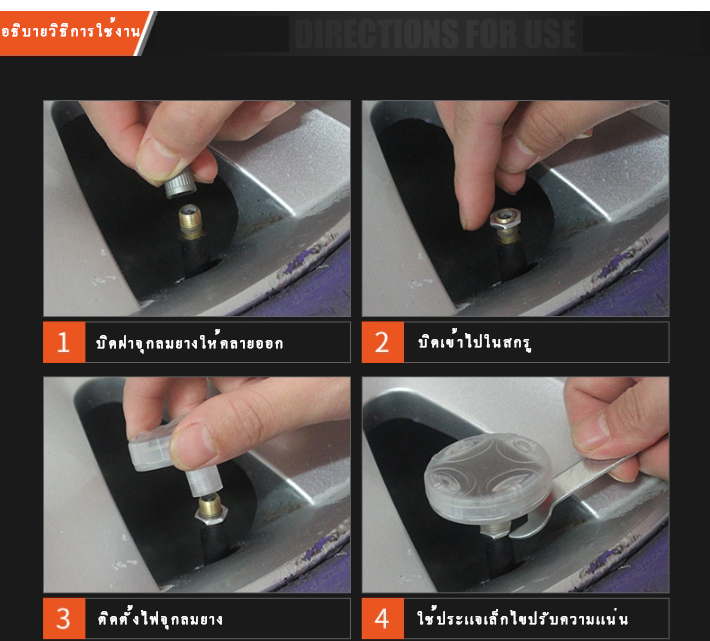 อธิบายวิธีการใช้งาน

DIRECTIONS FOR USE

1 บิดฝาจุกลมยางให้คลายออก

2 บิดเข้าไปในสกรู

3 ติดตั้งไฟจุกลมยาง

4 ใช้ประแจเล็กไขปรับความแน่น