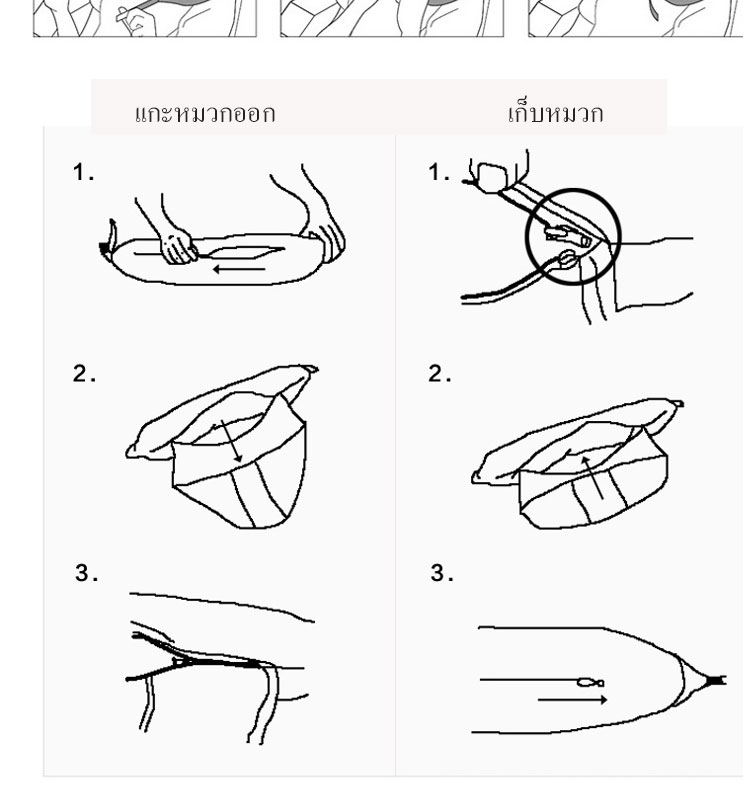 แกะหมวกออก

1.

2.

3.

เก็บหมวก

1.

2.

3.