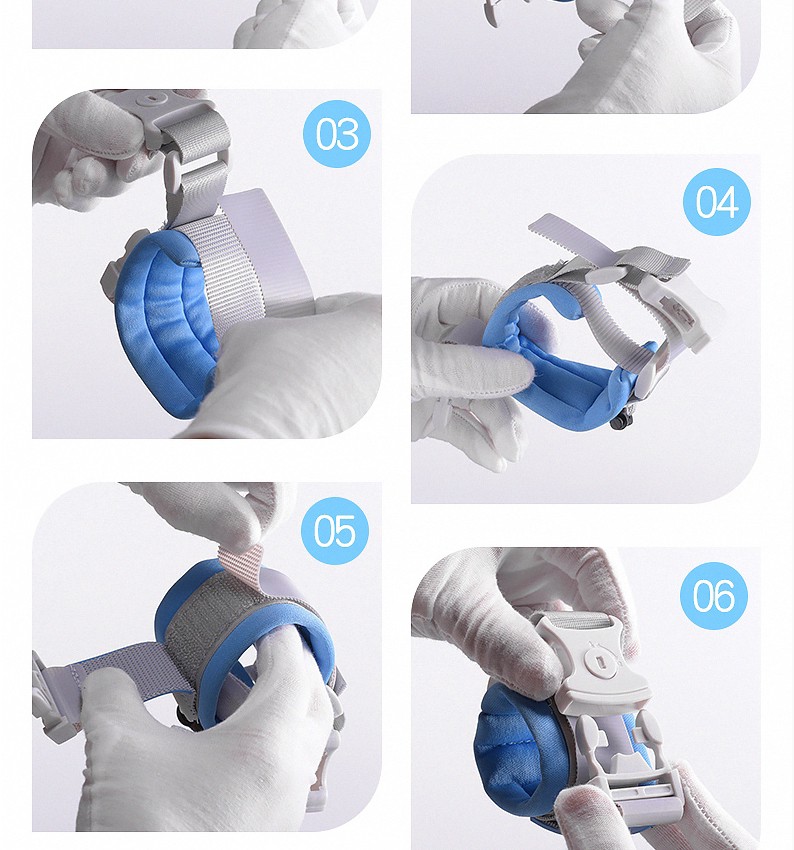 03

04

05

06