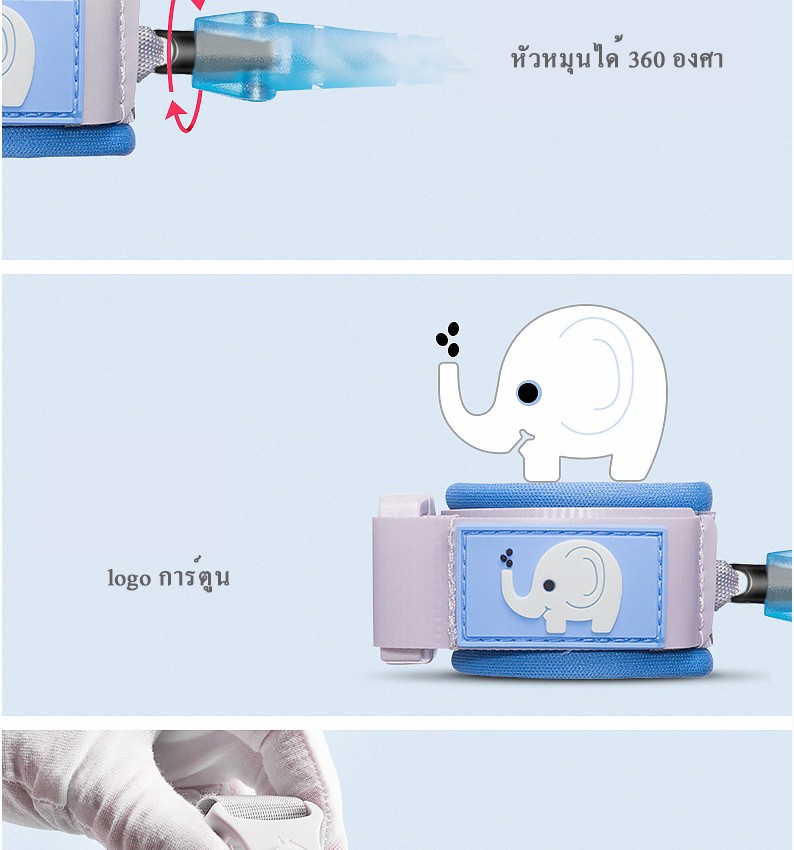 หัวหมุนได้ 360 องศา

logo การ์ตูน