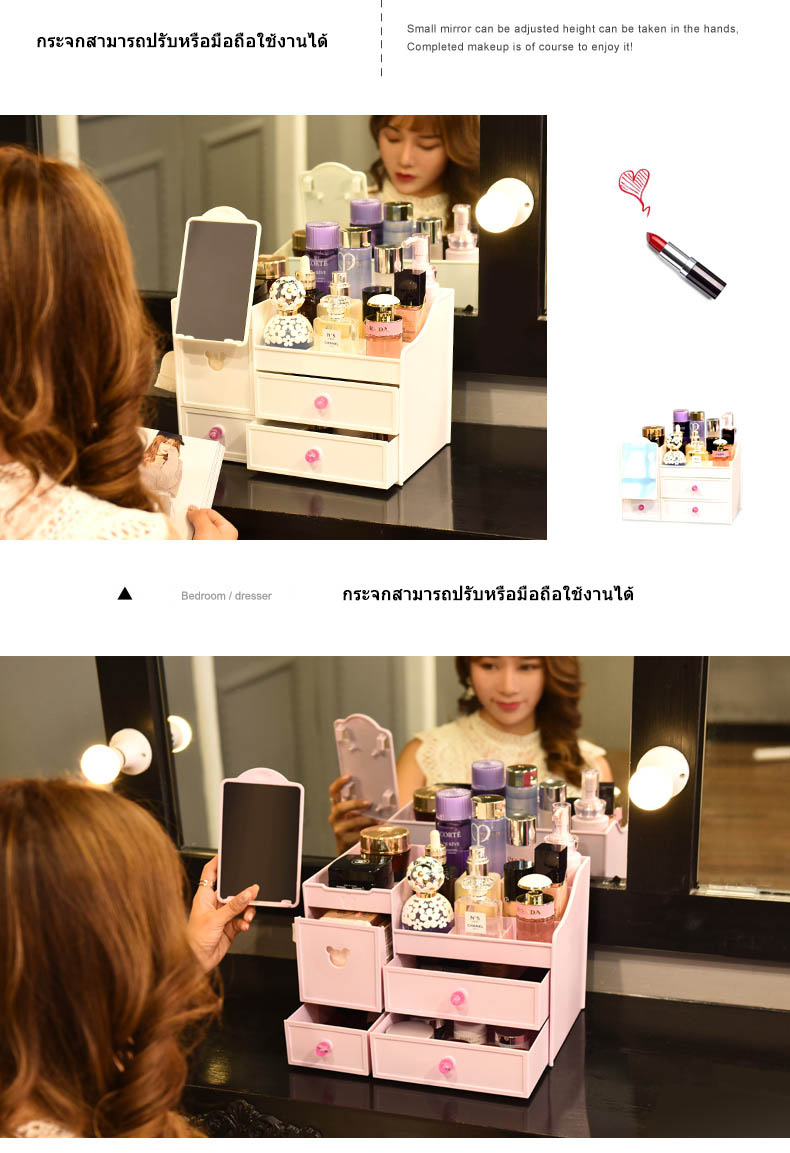 กระจกสามารถปรับหรือมือถือใช้งานได้

Small mirror can be adjusted height can be taken in the hands, Completed makeup is of course to enjoy it!

CORTÉ

N°5 CHANEL

DA

Bedroom / dresser

กระจกสามารถปรับหรือมือถือใช้งานได้

CORTÉ

N°5 CHANEL

DA