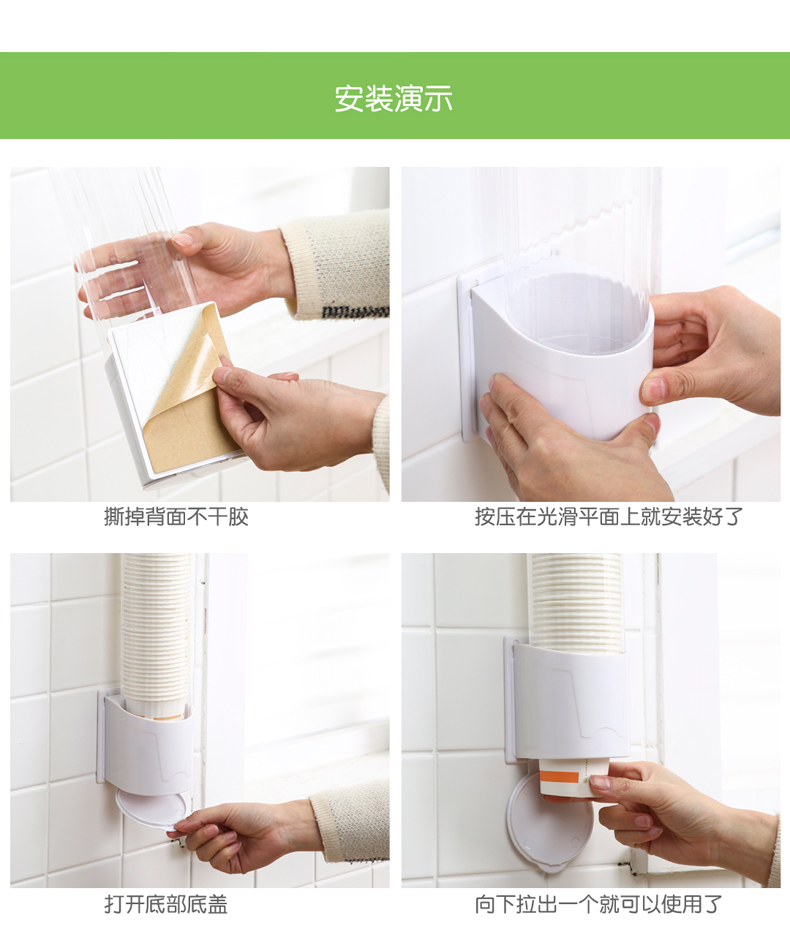 安装演示

撕掉背面不干胶

按压在光滑平面上就安装好了

打开底部底盖

向下拉出一个就可以使用了