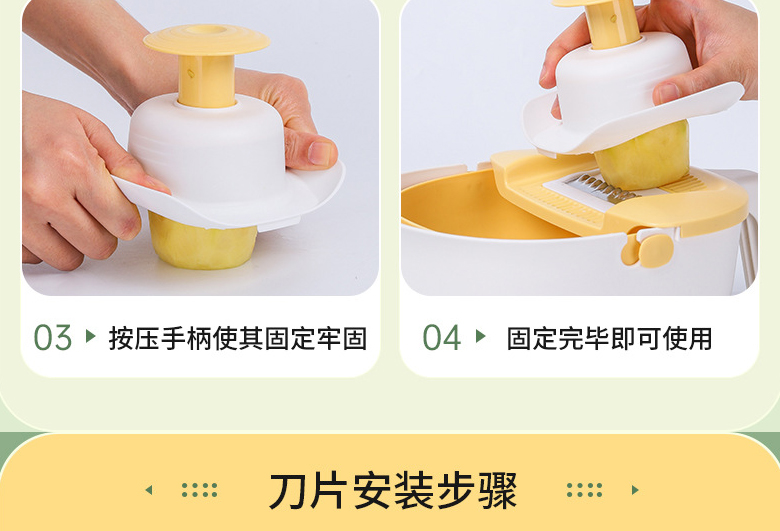 03 按压手柄使其固定牢固

04 固定完毕即可使用

刀片安装步骤