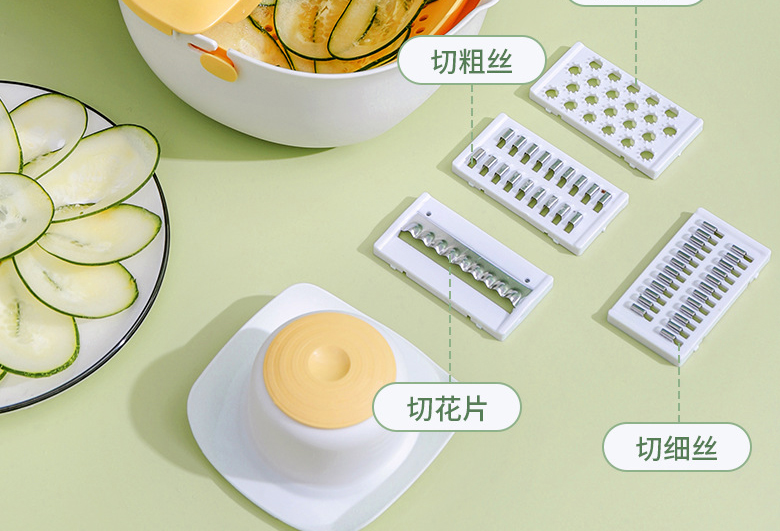 切粗丝

切花片

切细丝