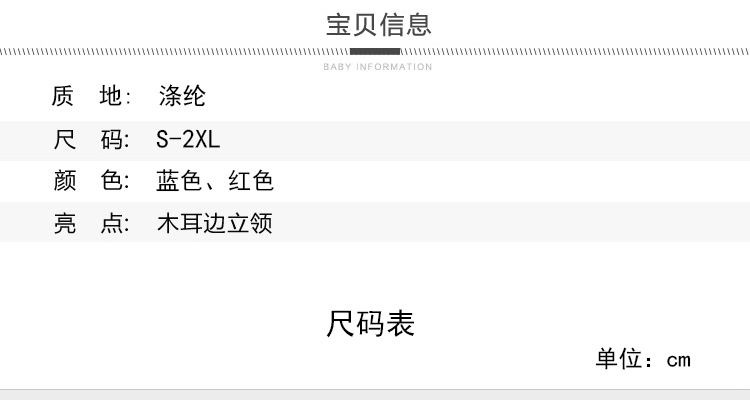 宝贝信息

BABY INFORMATION

质 地: 涤纶

尺 码: S-2XL

颜 色: 蓝色、红色

亮 点: 木耳边立领

尺码表

单位：cm