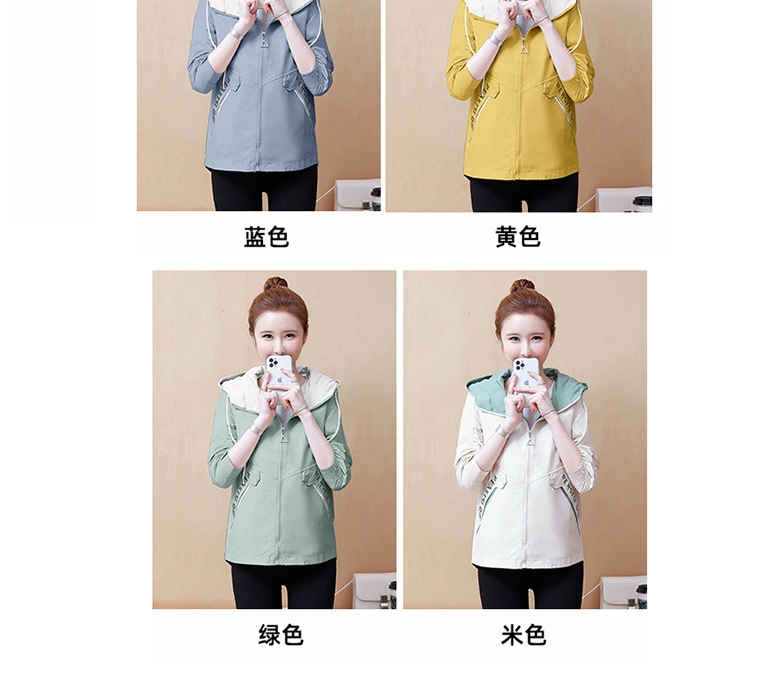 蓝色

黄色

绿色

米色