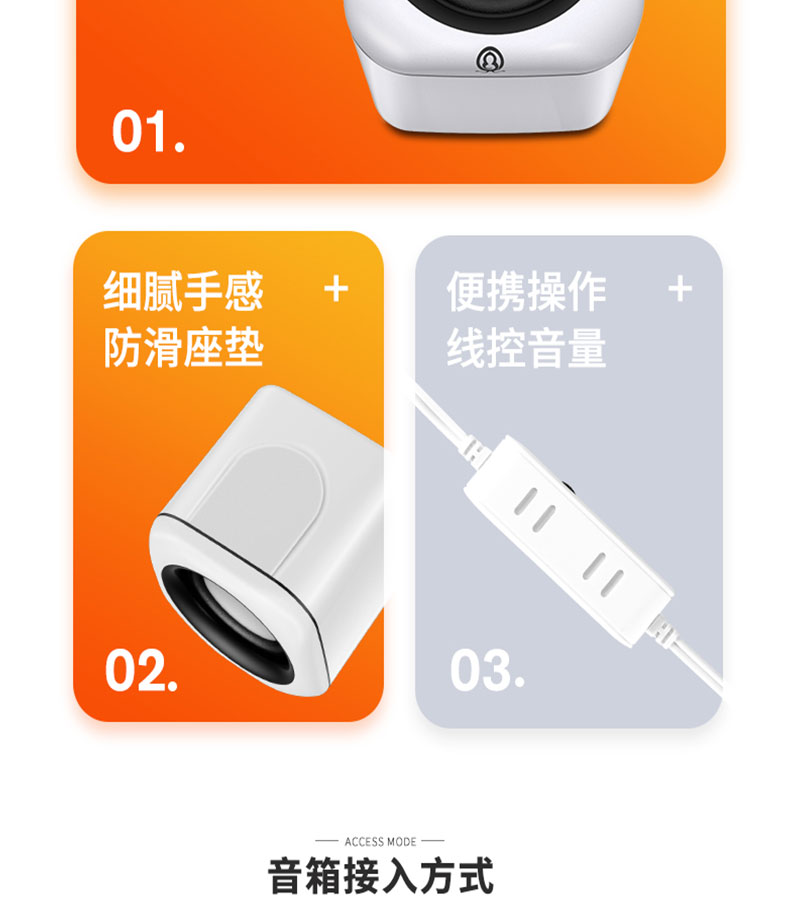 01.

细腻手感 +
防滑座垫

02.

便携操作 +
线控音量

03.

ACCESS MODE
音箱接入方式