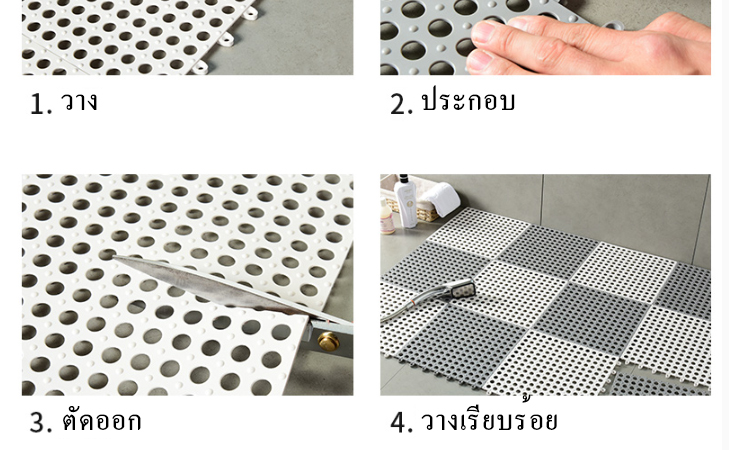 1. วาง

2. ประกอบ

3. ตัดออก

4. วางเรียบร้อย