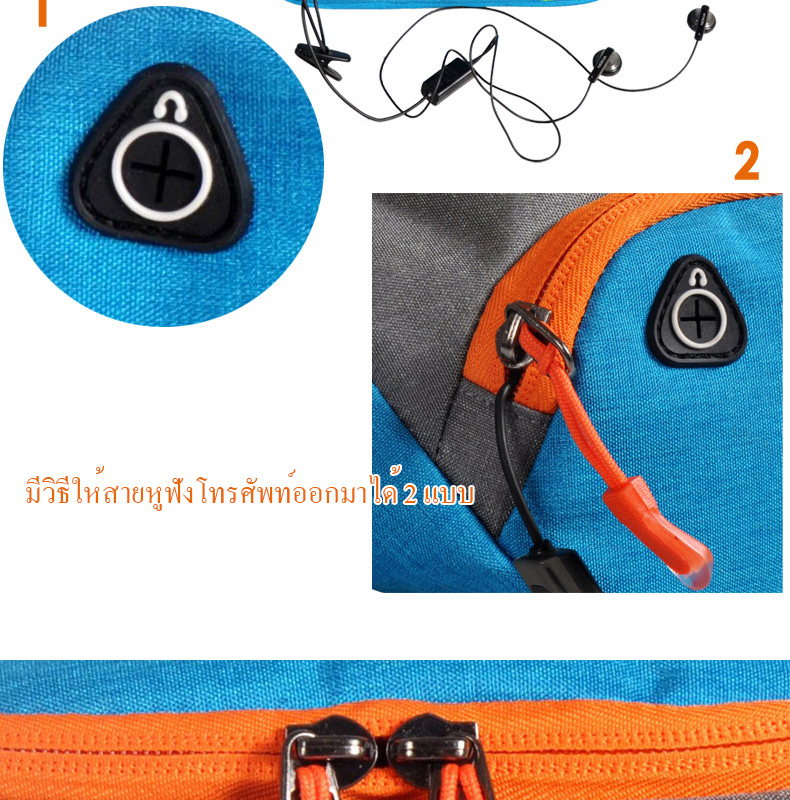 1

2

มีวิธีให้สายหูฟังโทรศัพท์ออกมาได้ 2 แบบ