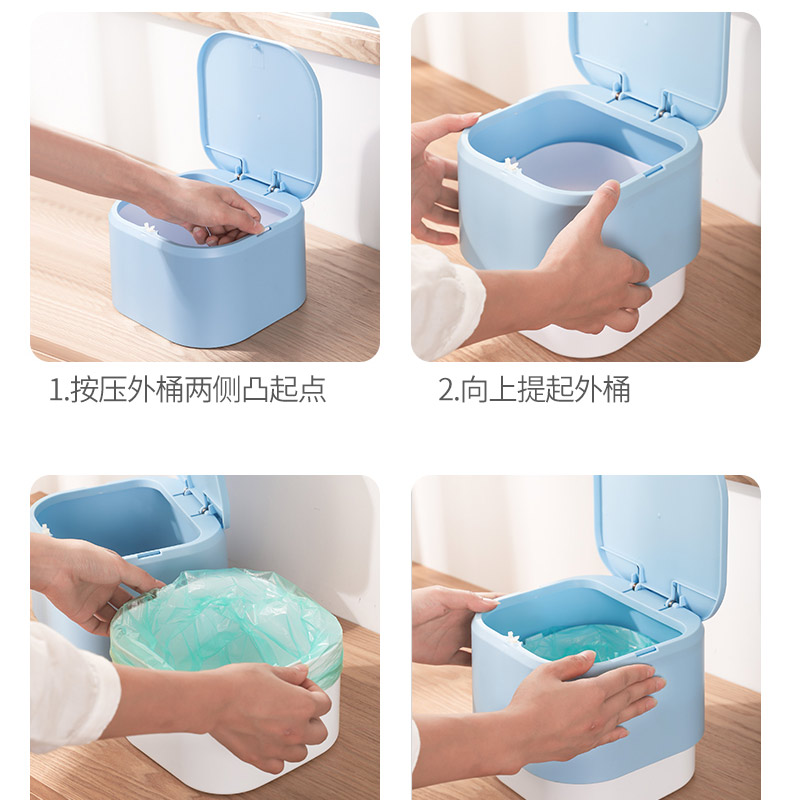 1.按压外桶两侧凸起点

2.向上提起外桶