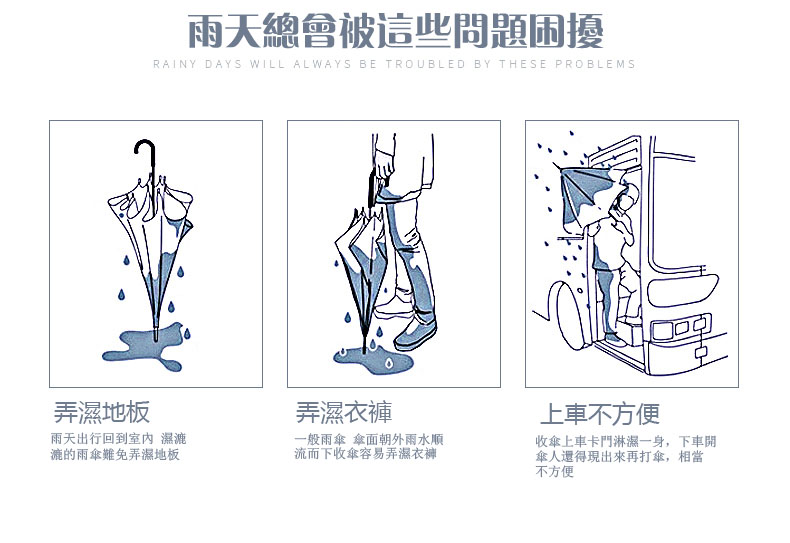 雨天總會被這些問題困擾

RAINY DAYS WILL ALWAYS BE TROUBLED BY THESE PROBLEMS

弄濕地板

雨天出行回到室內 濕漉漉的雨傘難免弄濕地板

弄濕衣褲

一般雨傘 傘面朝外雨水順流而下收傘容易弄濕衣褲

上車不方便

收傘上車卡門淋濕一身，下車開傘人還得現出來再打傘，相當不方便